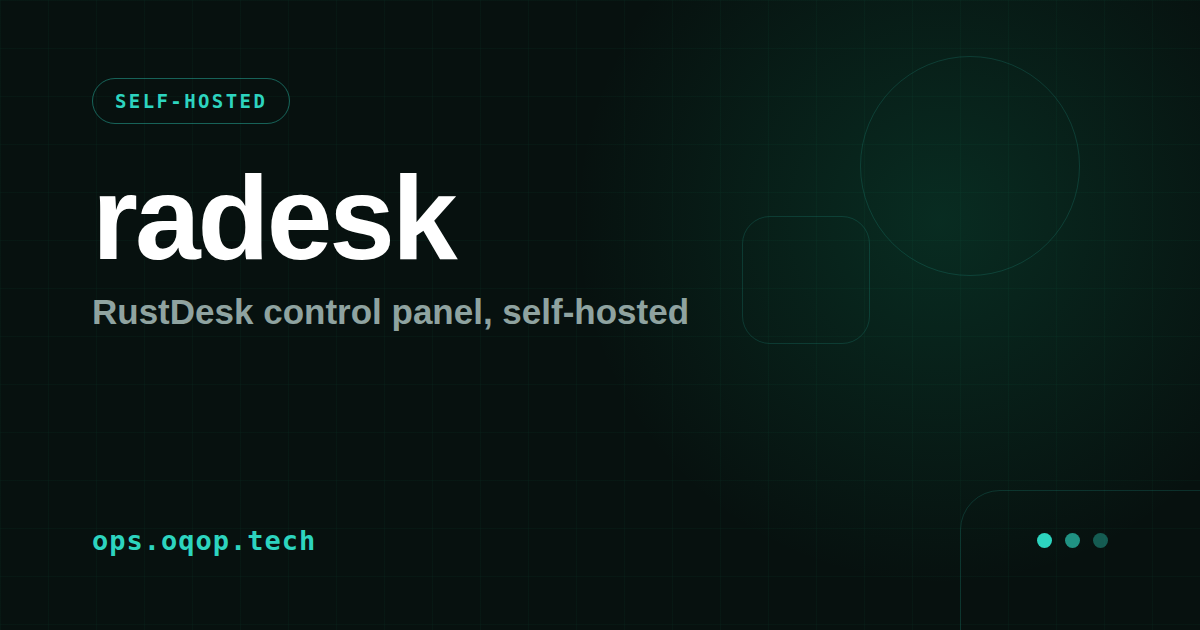 SELF-HOSTED

radesk

RustDesk control panel, self-hosted

ops.oqop.tech